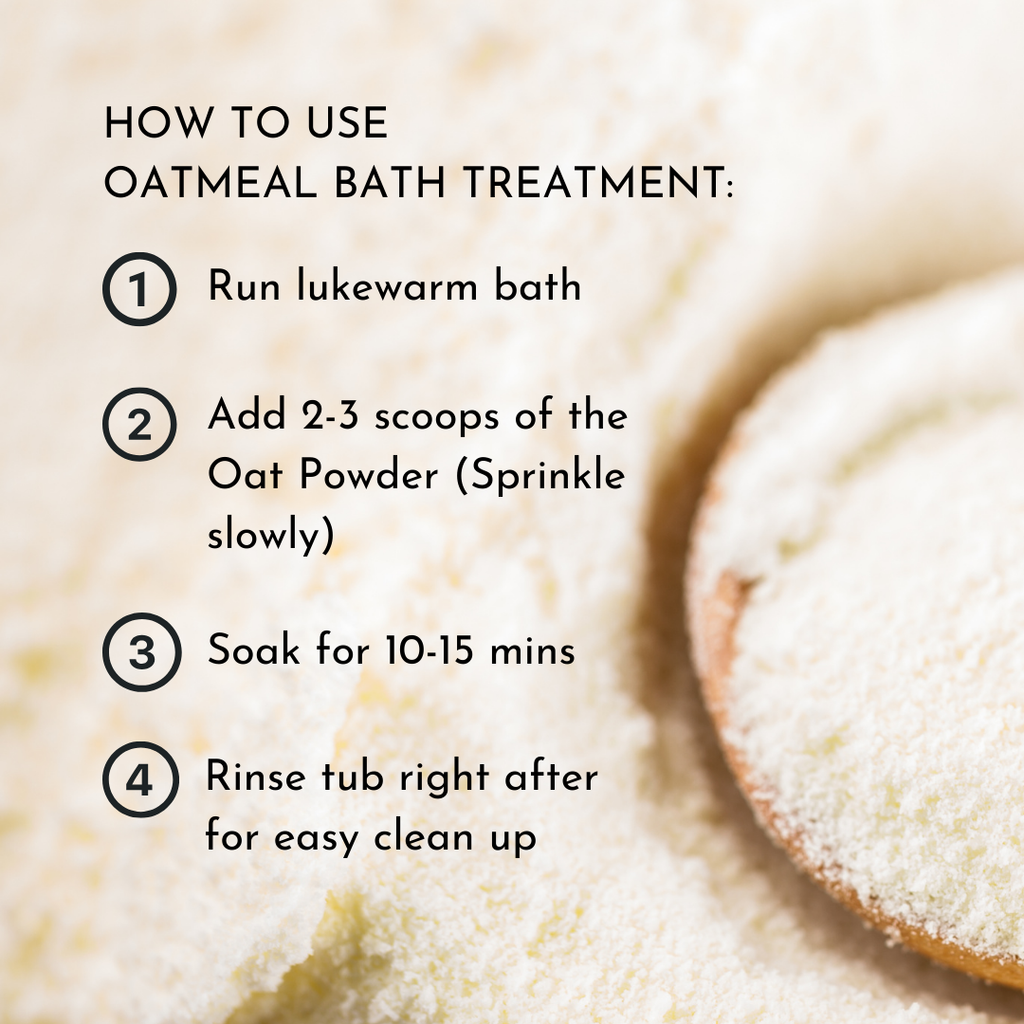 HOW TO USE
OATMEAL BATH TREATMENT:

1 Run lukewarm bath

2 Add 2-3 scoops of the Oat Powder (Sprinkle slowly)

3 Soak for 10-15 mins

4 Rinse tub right after for easy clean up