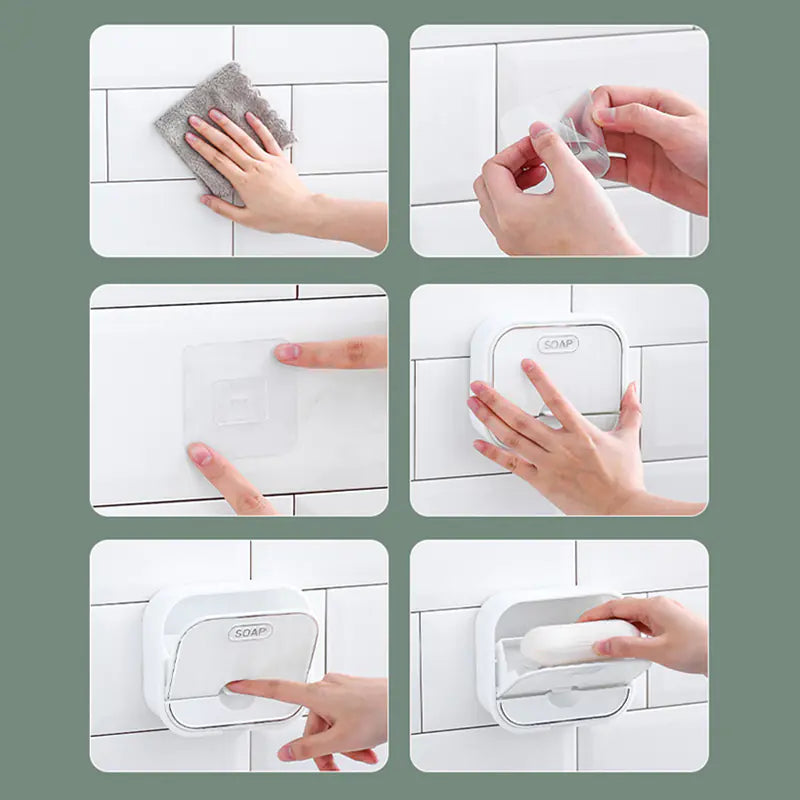 SOAP

SOAP