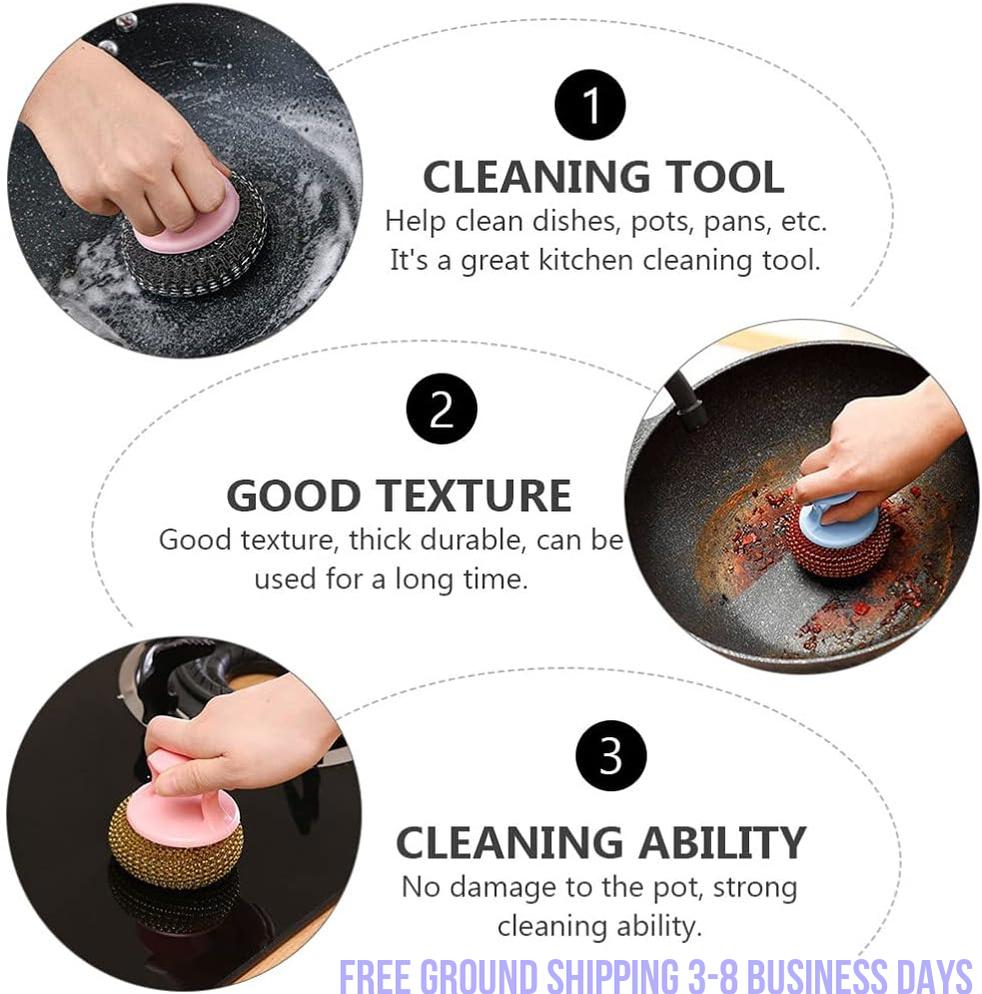 1

CLEANING TOOL

Help clean dishes, pots, pans, etc. It's a great kitchen cleaning tool.

2

GOOD TEXTURE

Good texture, thick durable, can be used for a long time.

3

CLEANING ABILITY

No damage to the pot, strong cleaning ability.

FREE GROUND SHIPPING 3-8 BUSINESS DAYS