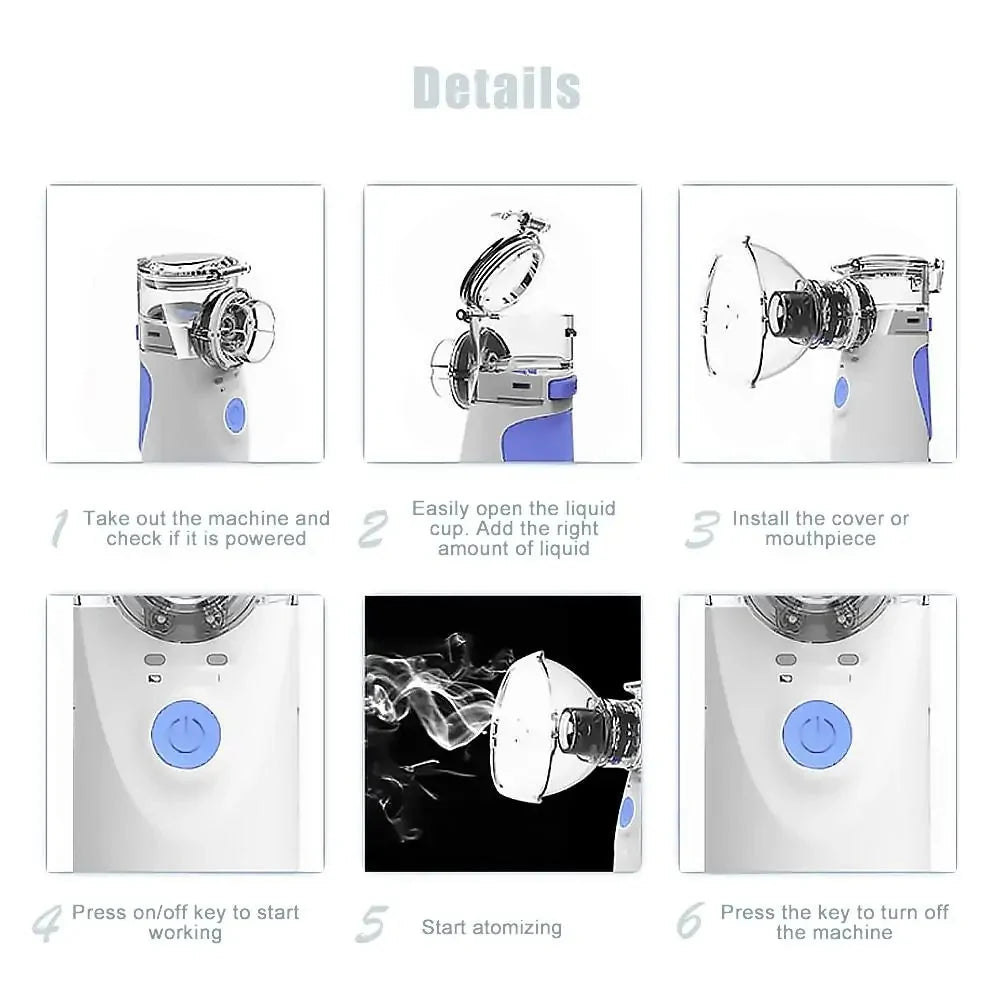 Details

1 Take out the machine and check if it is powered

2 Easily open the liquid cup. Add the right amount of liquid

3 Install the cover or mouthpiece

4 Press on/off key to start working

5 Start atomizing

6 Press the key to turn off the machine