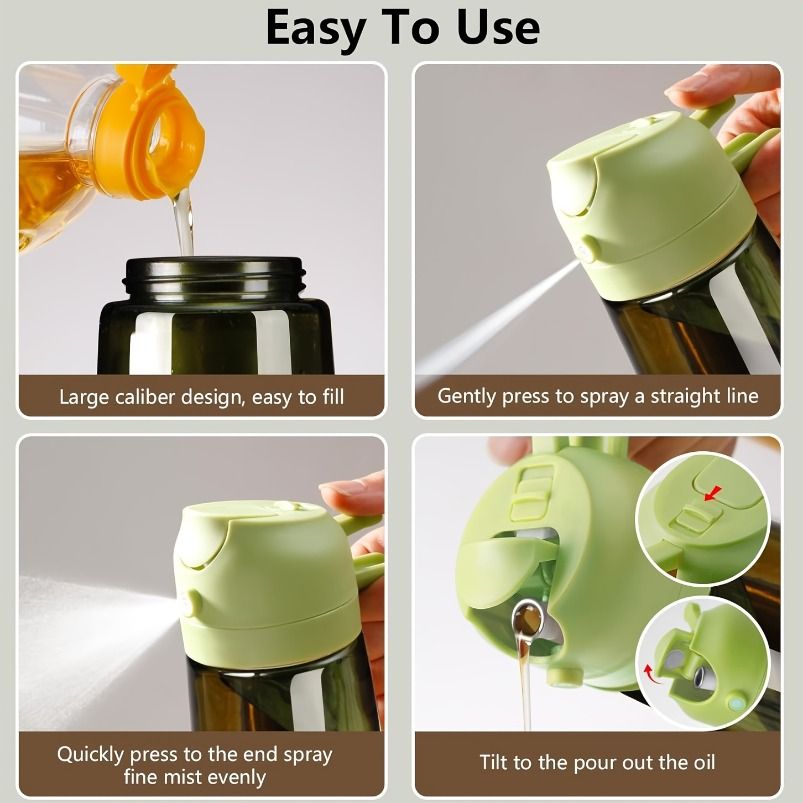 Easy To Use

Large caliber design, easy to fill

Gently press to spray a straight line

Quickly press to the end spray fine mist evenly

Tilt to the pour out the oil